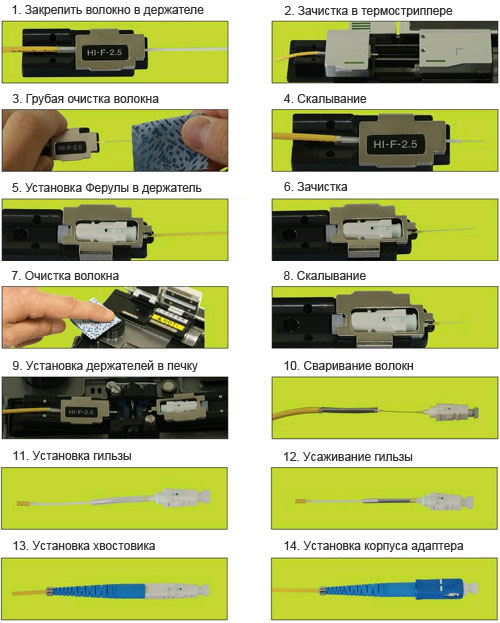 1. Закрепить волокно в держателе

HI-F-2.5

2. Зачистка в термостриппере

3. Грубая очистка волокна

HI-F-2.5

4. Скалывание

HI-F-2.5

5. Установка Ферулы в держатель

6. Зачистка

7. Очистка волокна

8. Скалывание

9. Установка держателей в печку

HI-F-2.5

10. Сваривание волокн

11. Установка гильзы

12. Усаживание гильзы

13. Установка хвостовика

14. Установка корпуса адаптера